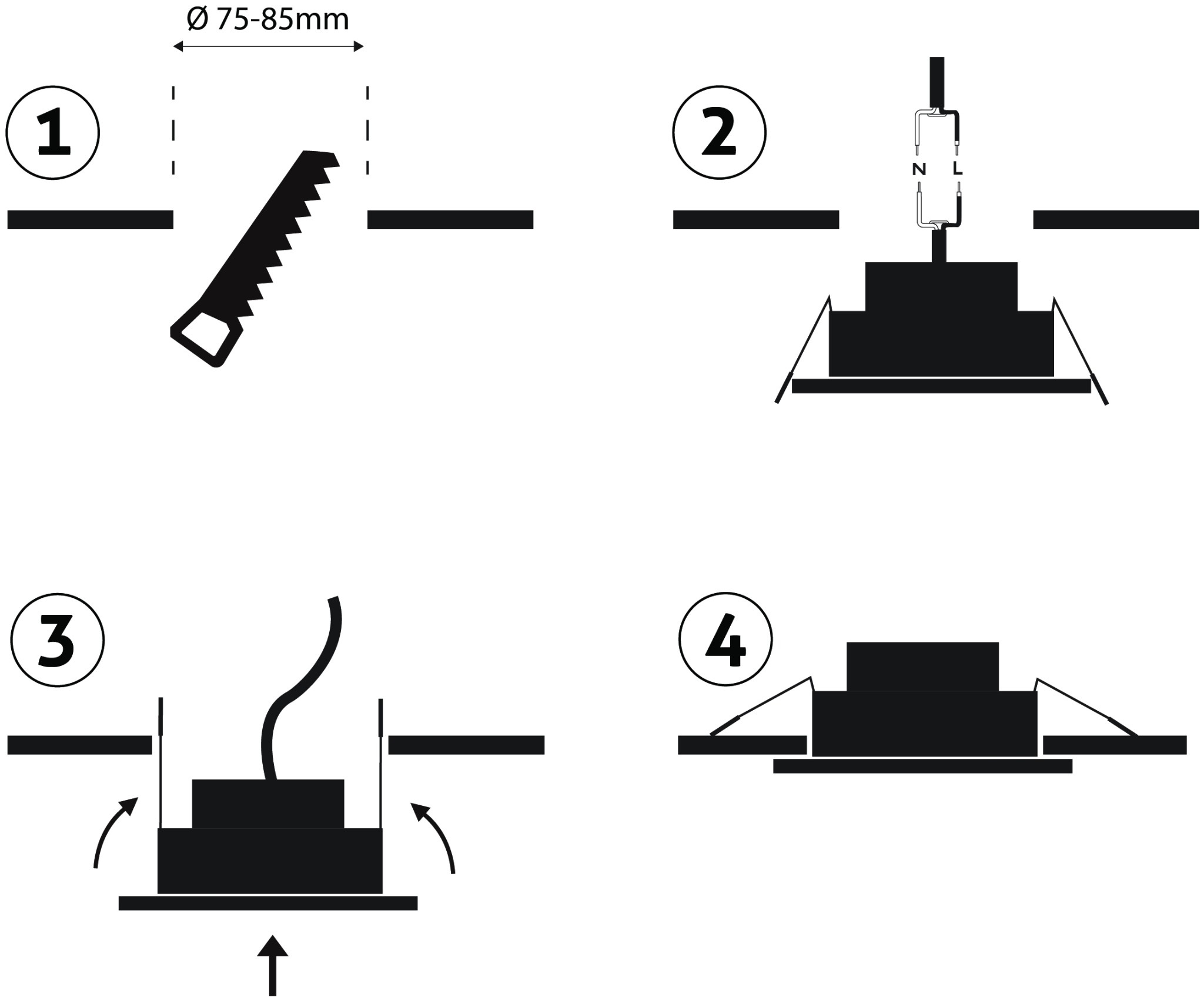 Ø 75-85mm

1

2

N L

3

4